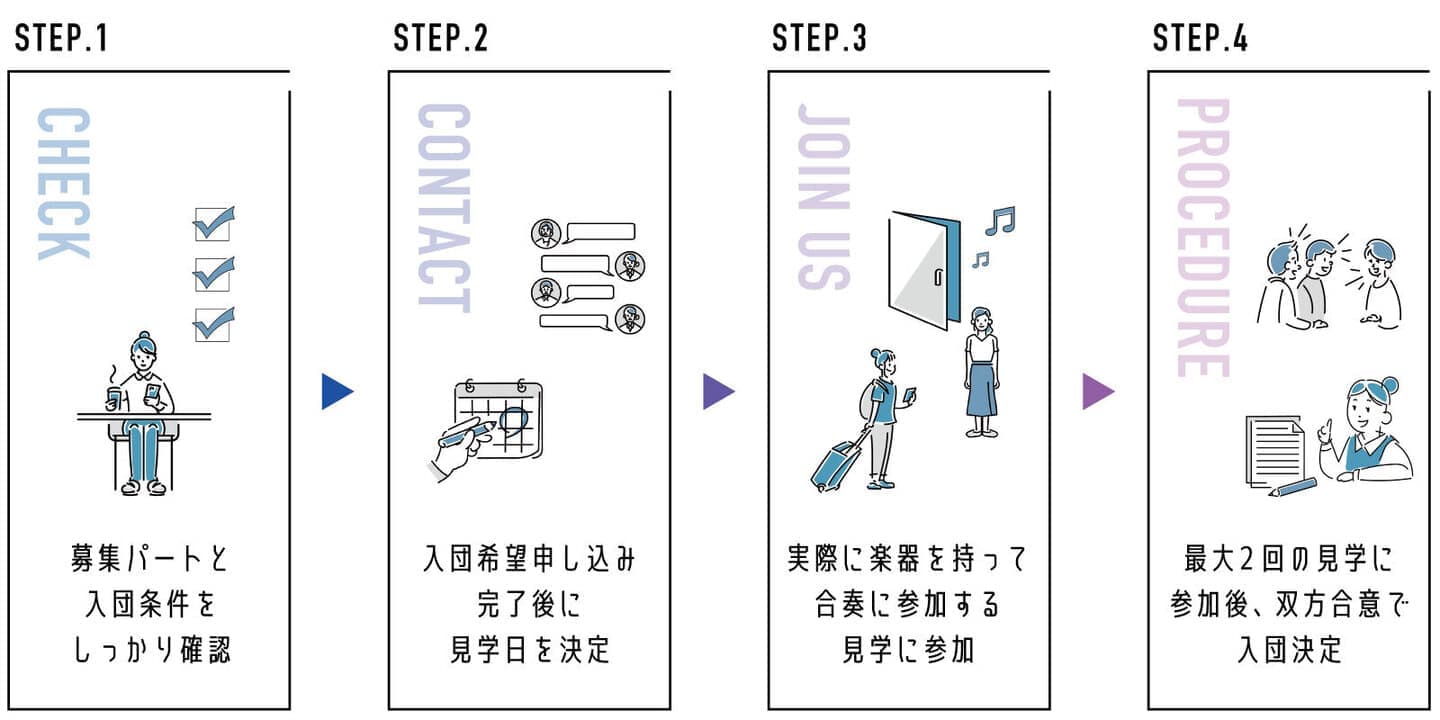 STEP.1

CHECK

募集パートと
入団条件を
しっかり確認

STEP.2

CONTACT

入団希望申し込み
完了後に
見学日を決定

STEP.3

JOIN US

実際に楽器を持って
合奏に参加する
見学に参加

STEP.4

PROCEDURE

最大2回の見学に
参加後、双方合意で
入団決定